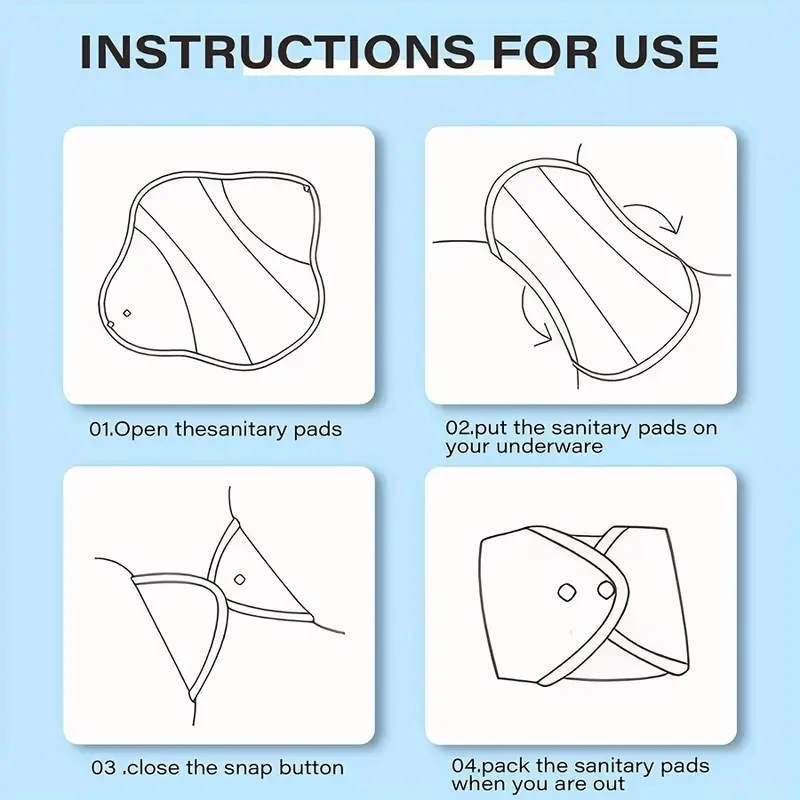 INSTRUCTIONS FOR USE

01.Open thesanitary pads

02.put the sanitary pads on your underware

03 .close the snap button

04.pack the sanitary pads when you are out