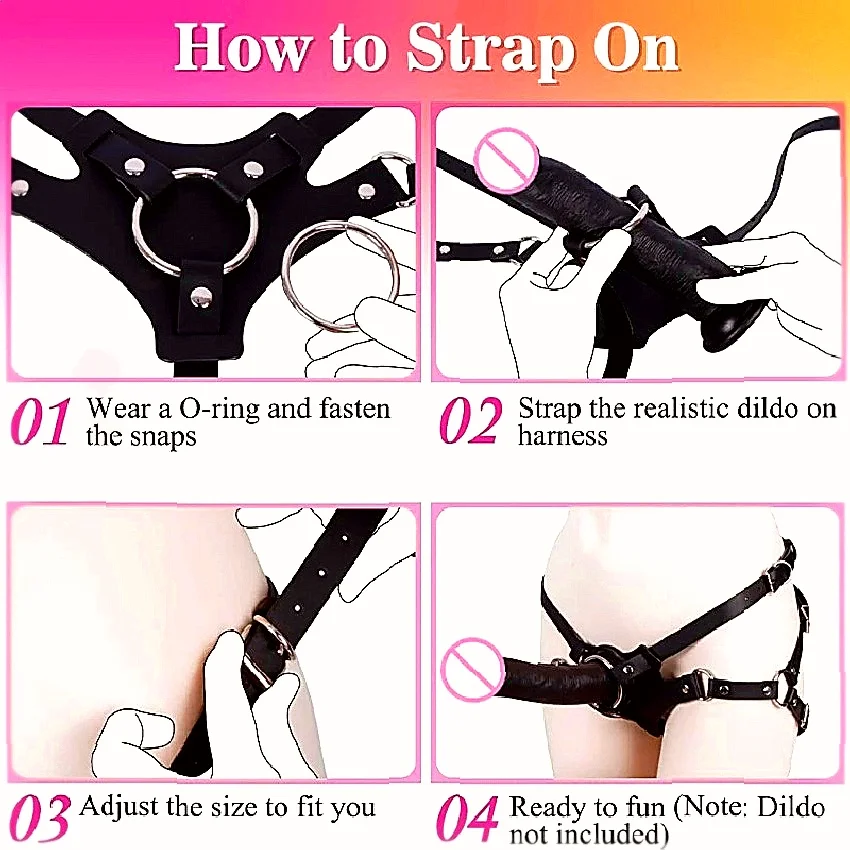 How to Strap On

01 Wear a O-ring and fasten the snaps

02 Strap the realistic dildo on harness

03 Adjust the size to fit you

04 Ready to fun (Note: Dildo not included)